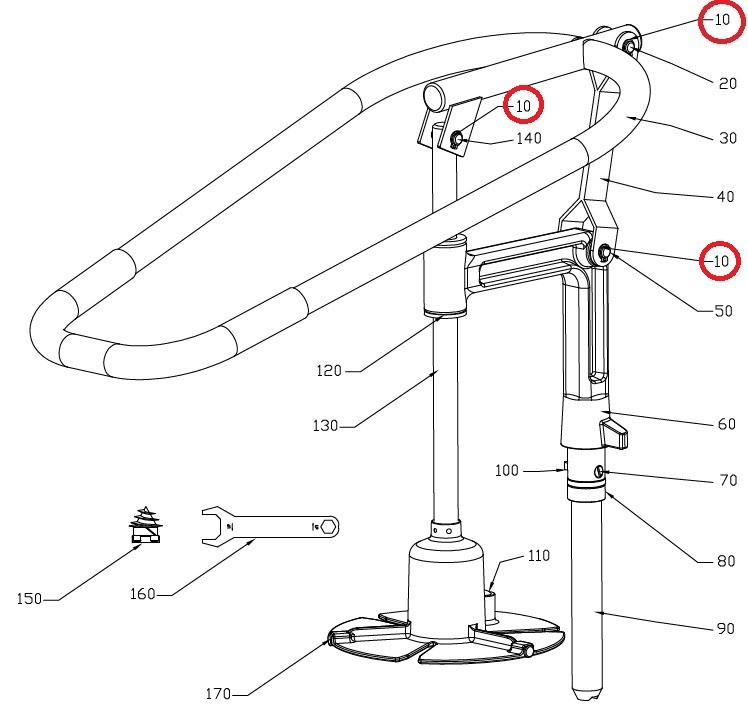 10
20
10
140
30
40
10
50
120
130
60
100
70
80
110
150
160
90
170